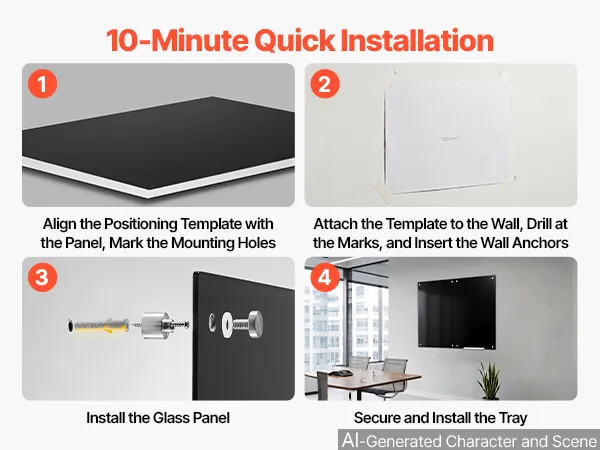 10-Minute Quick Installation

1

Align the Positioning Template with the Panel, Mark the Mounting Holes

2

Attach the Template to the Wall, Drill at the Marks, and Insert the Wall Anchors

3

Install the Glass Panel

4

Secure and Install the Tray

AI-Generated Character and Scene