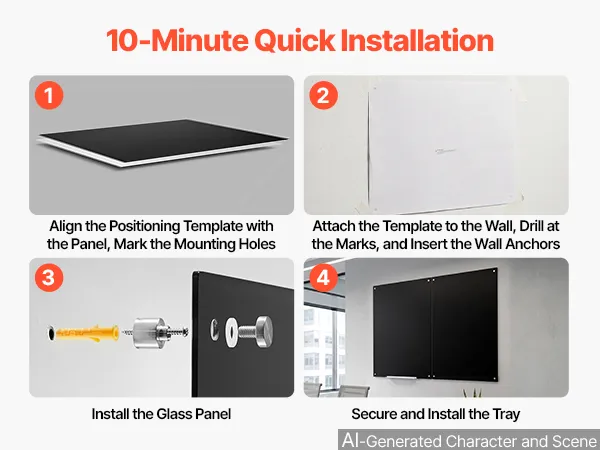 10-Minute Quick Installation

1

Align the Positioning Template with the Panel, Mark the Mounting Holes

2

Attach the Template to the Wall, Drill at the Marks, and Insert the Wall Anchors

3

Install the Glass Panel

4

Secure and Install the Tray

AI-Generated Character and Scene