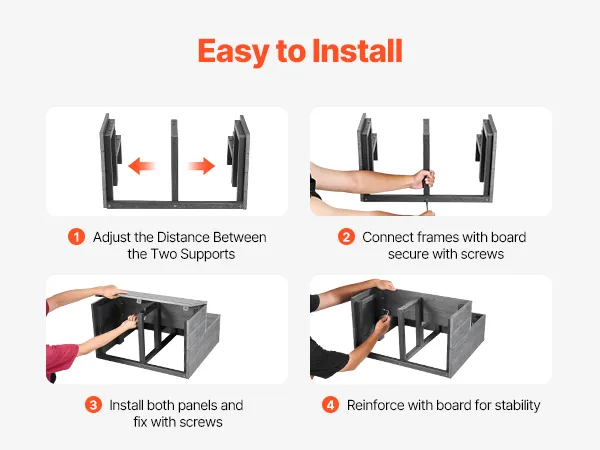 Easy to Install

1 Adjust the Distance Between the Two Supports

2 Connect frames with board secure with screws

3 Install both panels and fix with screws

4 Reinforce with board for stability