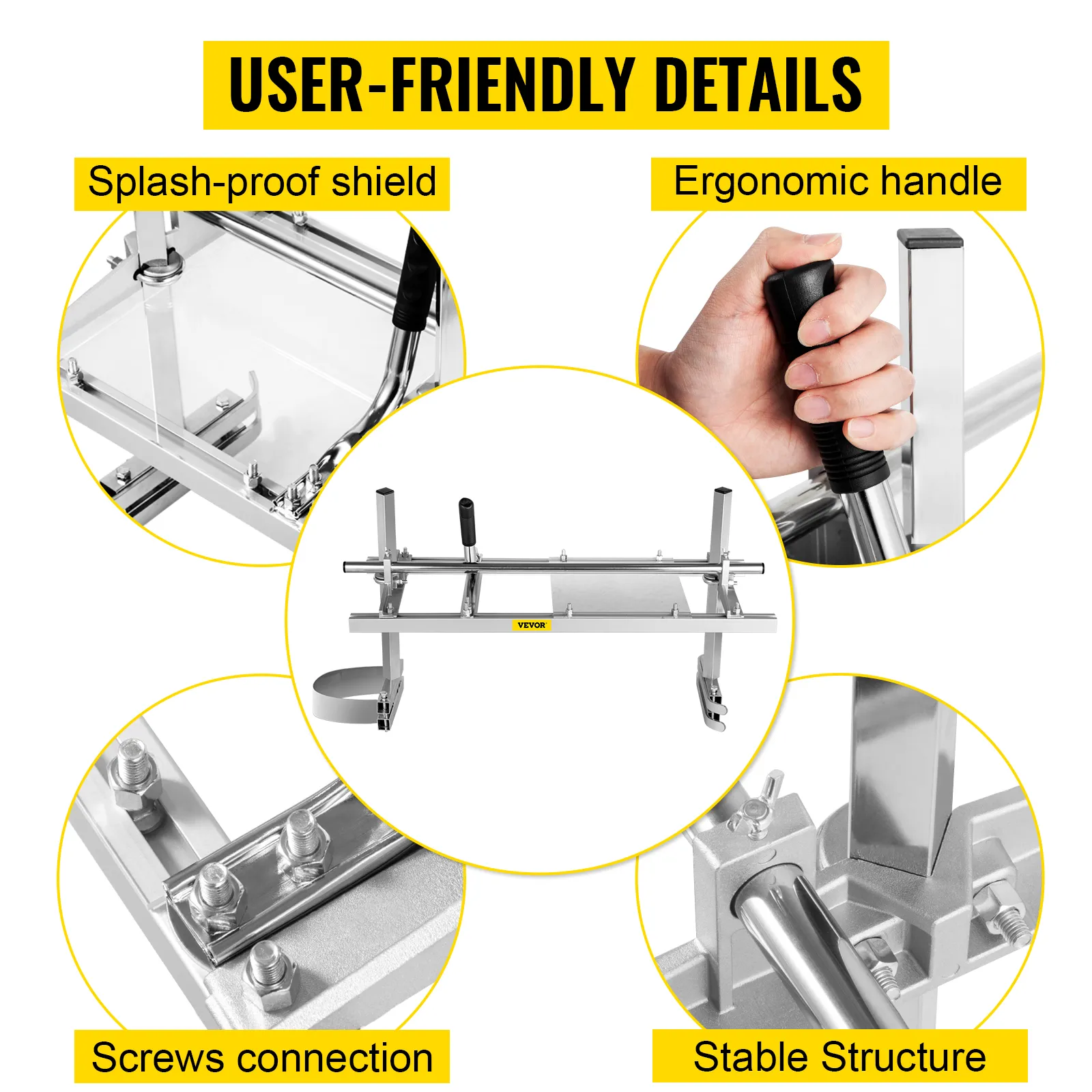 USER-FRIENDLY DETAILS

Splash-proof shield

Ergonomic handle

VEVOR

Screws connection

Stable Structure