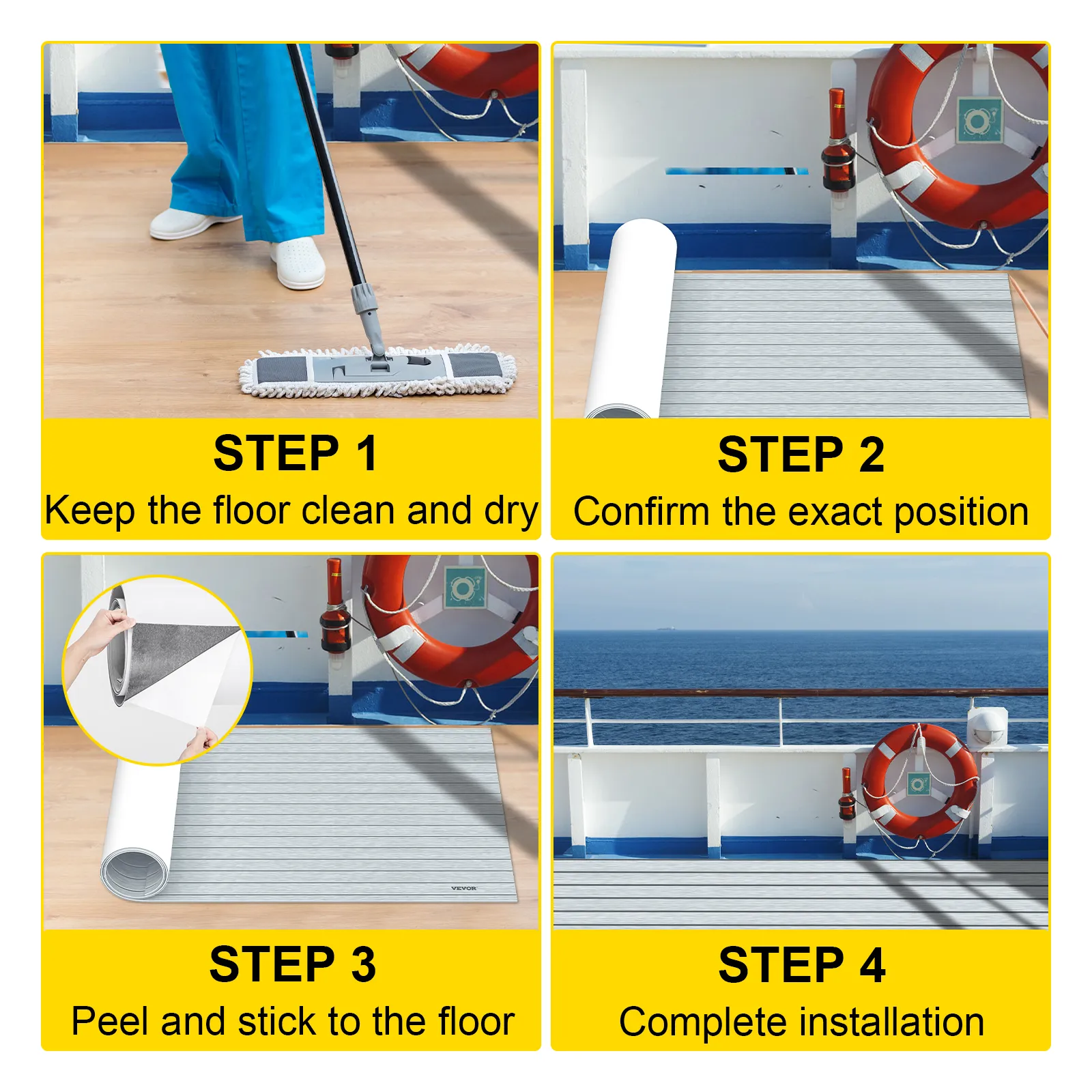 STEP 1
Keep the floor clean and dry

STEP 2
Confirm the exact position

VEVOR

STEP 3
Peel and stick to the floor

STEP 4
Complete installation