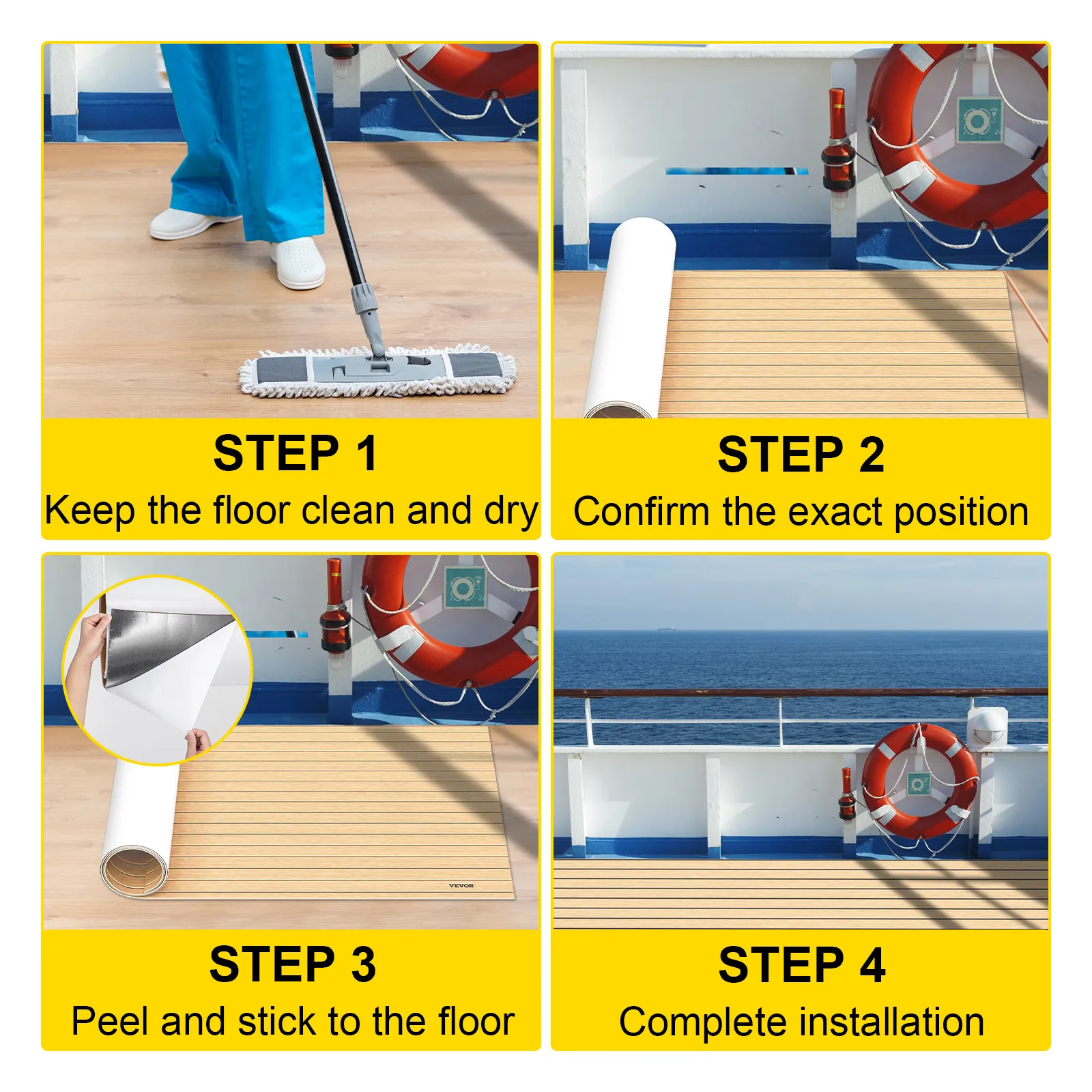 STEP 1
Keep the floor clean and dry

STEP 2
Confirm the exact position

VEVOR

STEP 3
Peel and stick to the floor

STEP 4
Complete installation