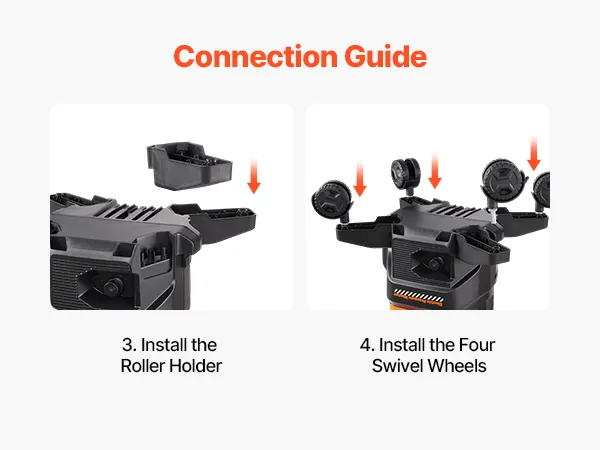 Connection Guide

3. Install the Roller Holder

4. Install the Four Swivel Wheels