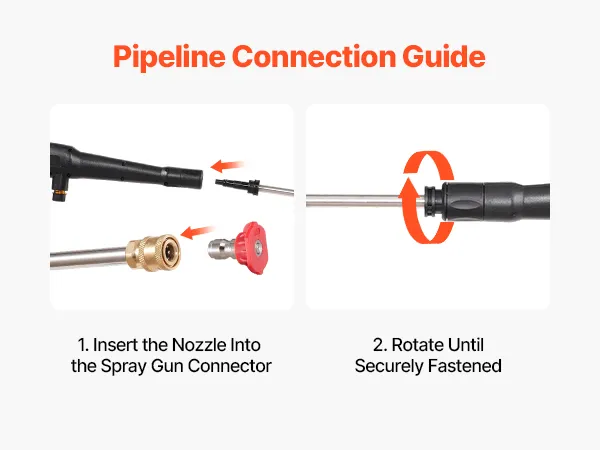 Pipeline Connection Guide

1. Insert the Nozzle Into the Spray Gun Connector

2. Rotate Until Securely Fastened