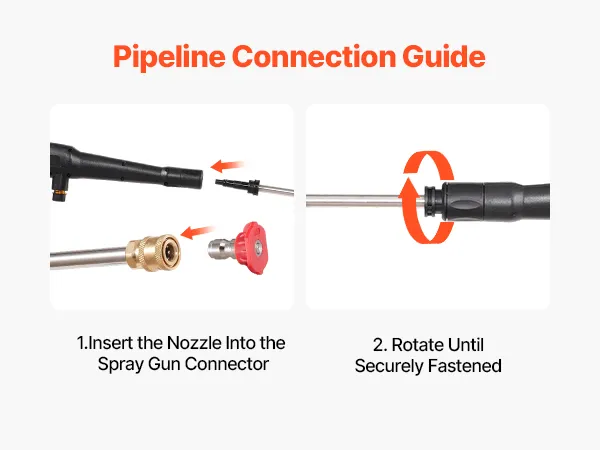 Pipeline Connection Guide

1.Insert the Nozzle Into the Spray Gun Connector

2. Rotate Until Securely Fastened