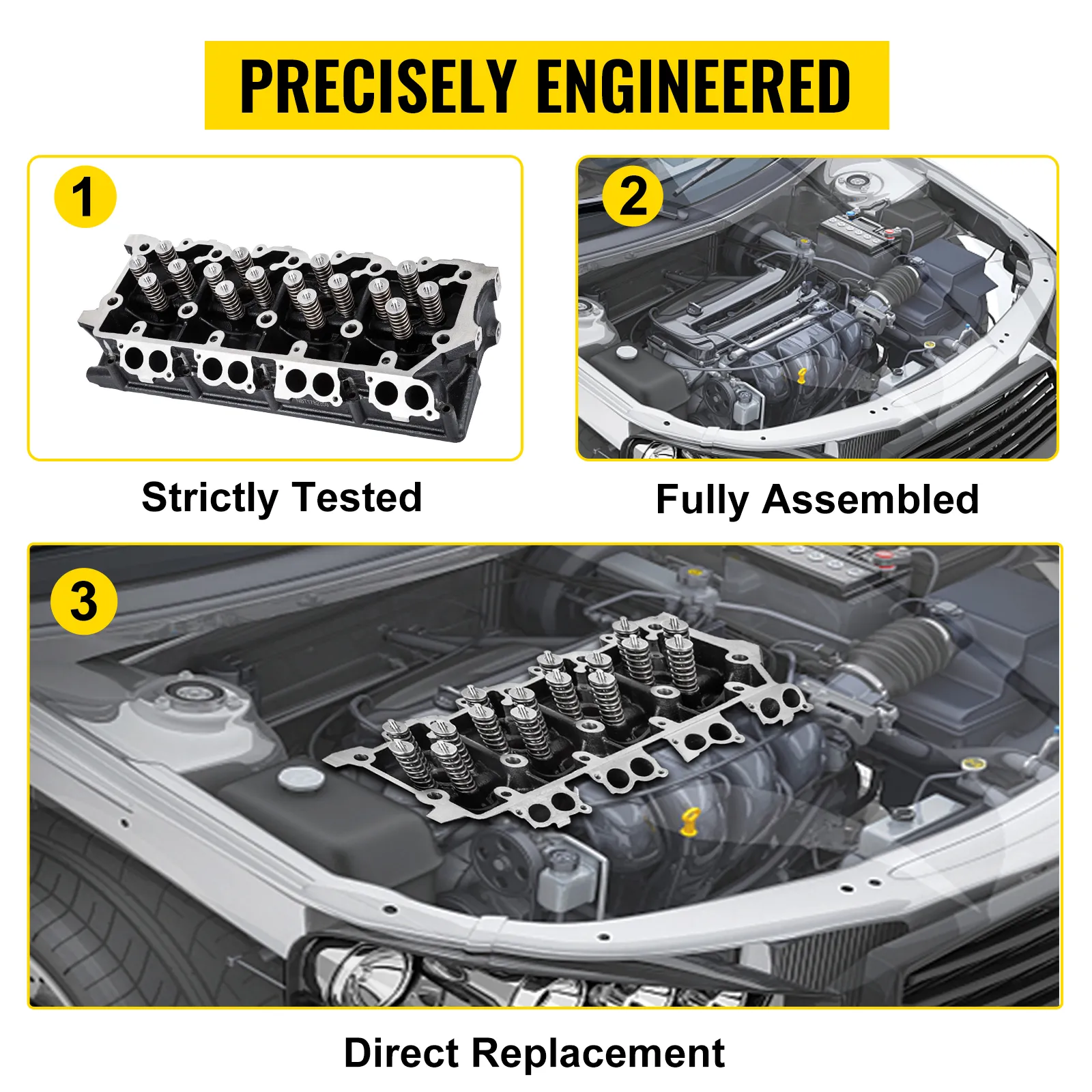 PRECISELY ENGINEERED

1

Strictly Tested

2

Fully Assembled

3

Direct Replacement