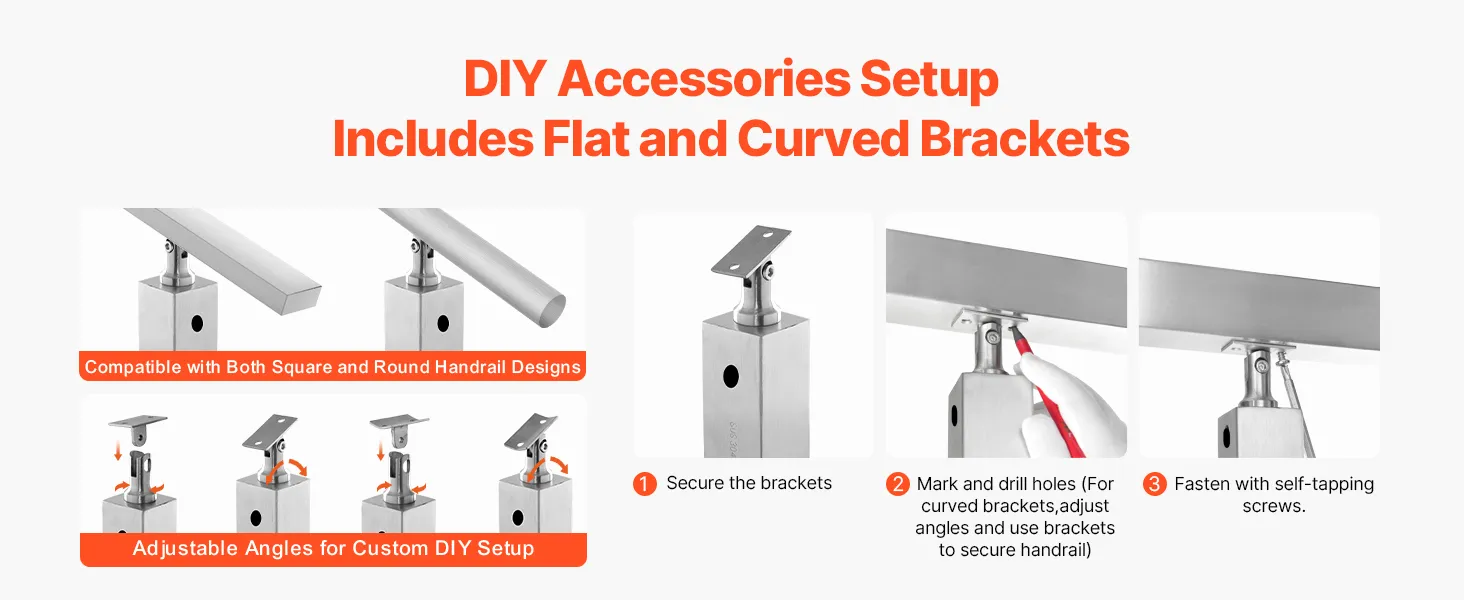 DIY Accessories Setup
Includes Flat and Curved Brackets

Compatible with Both Square and Round Handrail Designs

Adjustable Angles for Custom DIY Setup

1 Secure the brackets

2 Mark and drill holes (For curved brackets,adjust angles and use brackets to secure handrail)

3 Fasten with self-tapping screws.