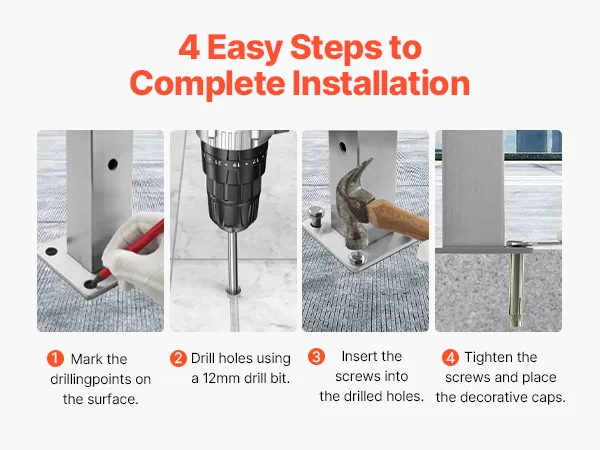 4 Easy Steps to Complete Installation

21 19 17

1 Mark the drillingpoints on the surface.

2 Drill holes using a 12mm drill bit.

3 Insert the screws into the drilled holes.

4 Tighten the screws and place the decorative caps.