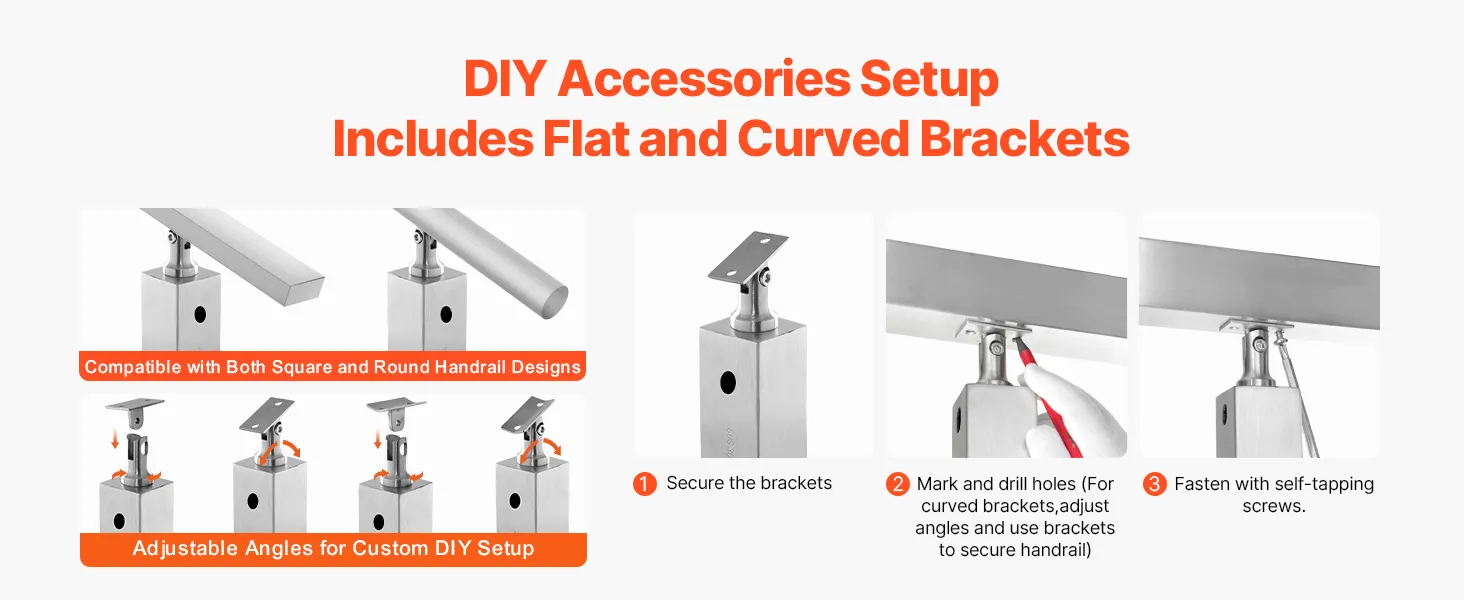 DIY Accessories Setup
Includes Flat and Curved Brackets

Compatible with Both Square and Round Handrail Designs

Adjustable Angles for Custom DIY Setup

1 Secure the brackets

2 Mark and drill holes (For curved brackets,adjust angles and use brackets to secure handrail)

3 Fasten with self-tapping screws.