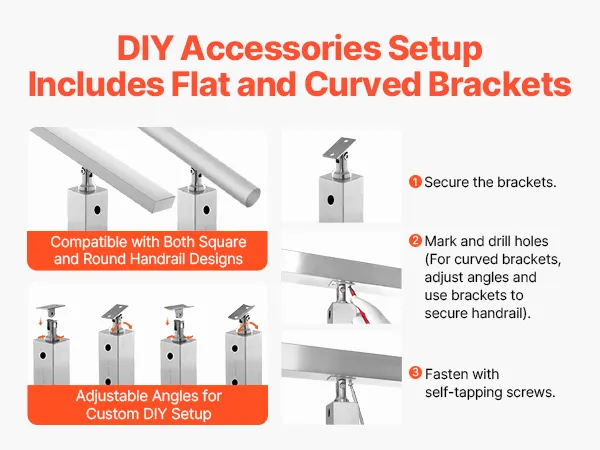 DIY Accessories Setup Includes Flat and Curved Brackets

Compatible with Both Square and Round Handrail Designs

Adjustable Angles for Custom DIY Setup

1 Secure the brackets.

2 Mark and drill holes (For curved brackets, adjust angles and use brackets to secure handrail).

3 Fasten with self-tapping screws.