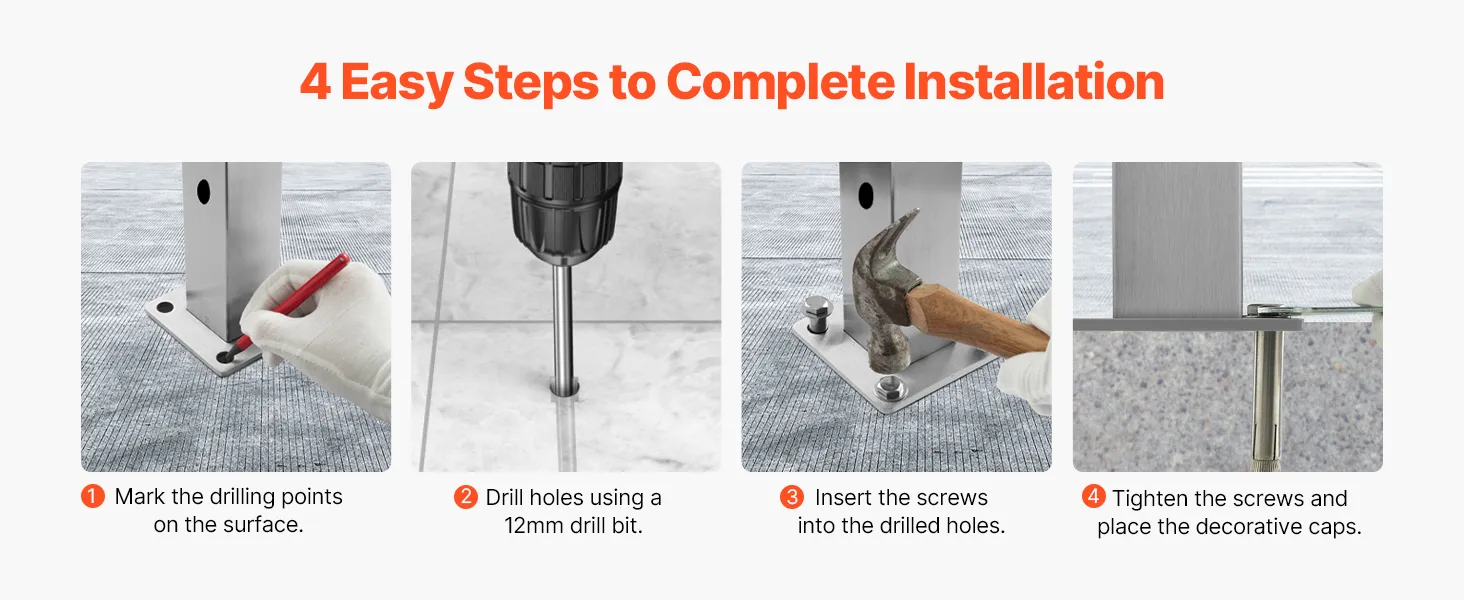 4 Easy Steps to Complete Installation

1 Mark the drilling points on the surface.

2 Drill holes using a 12mm drill bit.

3 Insert the screws into the drilled holes.

4 Tighten the screws and place the decorative caps.