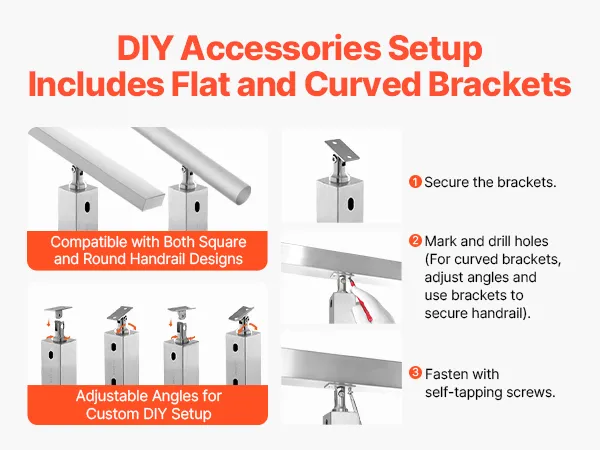 DIY Accessories Setup Includes Flat and Curved Brackets

Compatible with Both Square and Round Handrail Designs

Adjustable Angles for Custom DIY Setup

1 Secure the brackets.

2 Mark and drill holes (For curved brackets, adjust angles and use brackets to secure handrail).

3 Fasten with self-tapping screws.