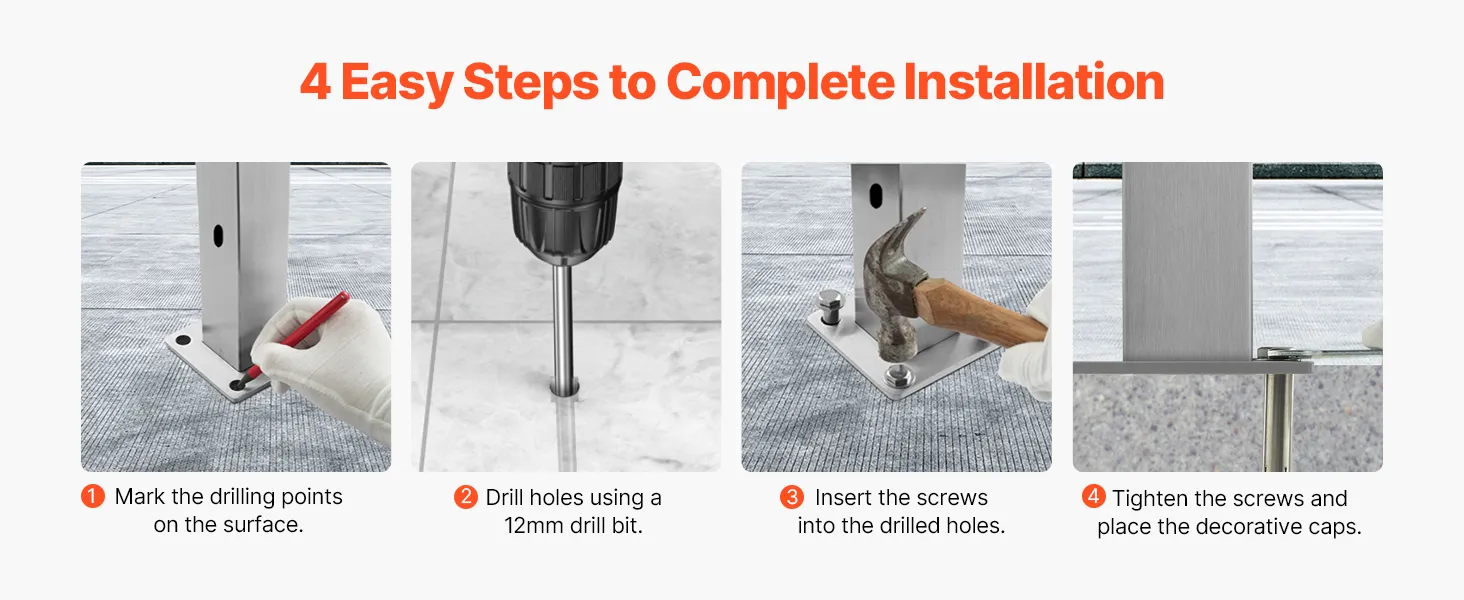 4 Easy Steps to Complete Installation

1 Mark the drilling points on the surface.

2 Drill holes using a 12mm drill bit.

3 Insert the screws into the drilled holes.

4 Tighten the screws and place the decorative caps.