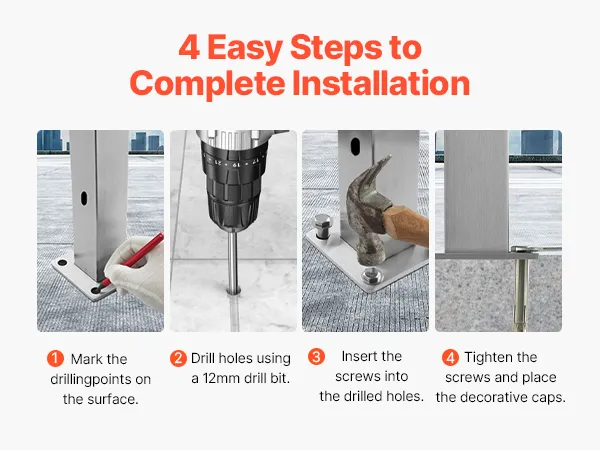 4 Easy Steps to Complete Installation

21 19 17

1 Mark the drillingpoints on the surface.

2 Drill holes using a 12mm drill bit.

3 Insert the screws into the drilled holes.

4 Tighten the screws and place the decorative caps.