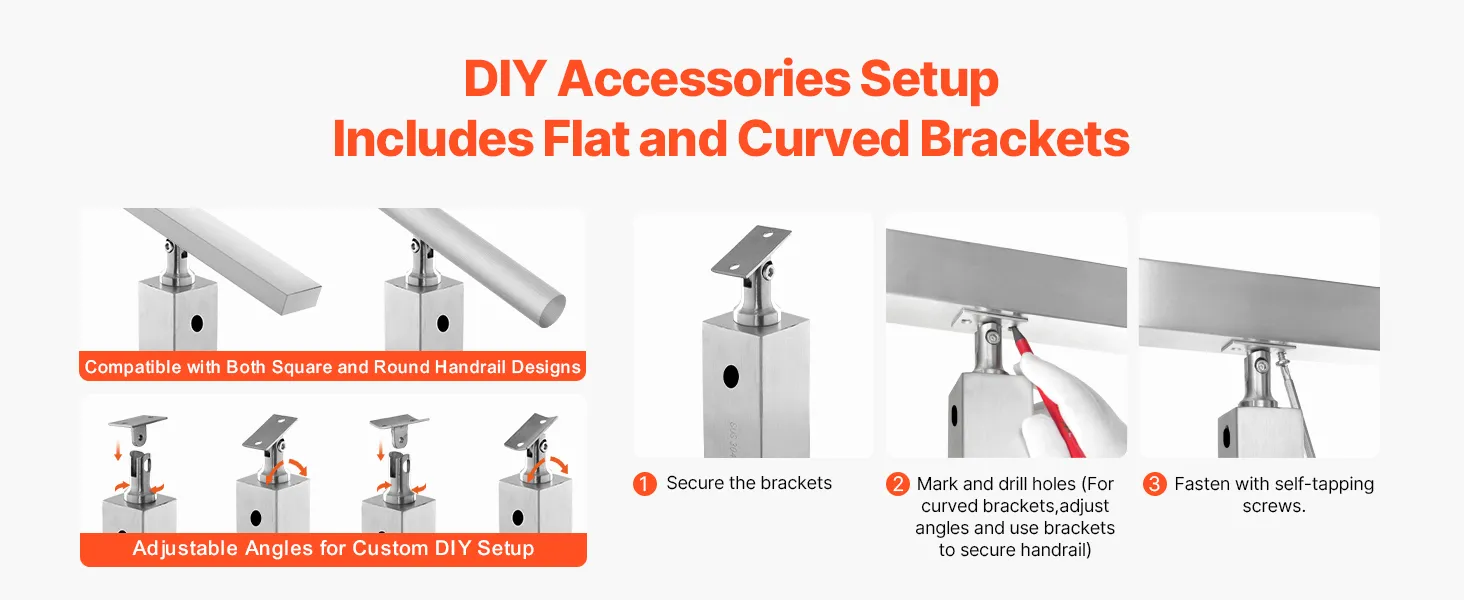 DIY Accessories Setup
Includes Flat and Curved Brackets

Compatible with Both Square and Round Handrail Designs

Adjustable Angles for Custom DIY Setup

1 Secure the brackets

2 Mark and drill holes (For curved brackets,adjust angles and use brackets to secure handrail)

3 Fasten with self-tapping screws.