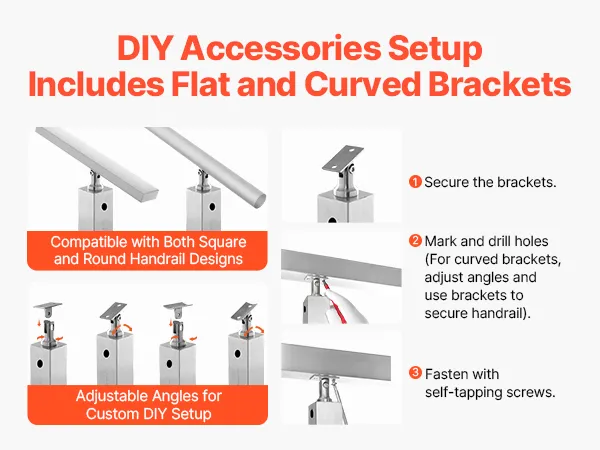 DIY Accessories Setup
Includes Flat and Curved Brackets

Compatible with Both Square and Round Handrail Designs

Adjustable Angles for Custom DIY Setup

1 Secure the brackets.

2 Mark and drill holes (For curved brackets, adjust angles and use brackets to secure handrail).

3 Fasten with self-tapping screws.