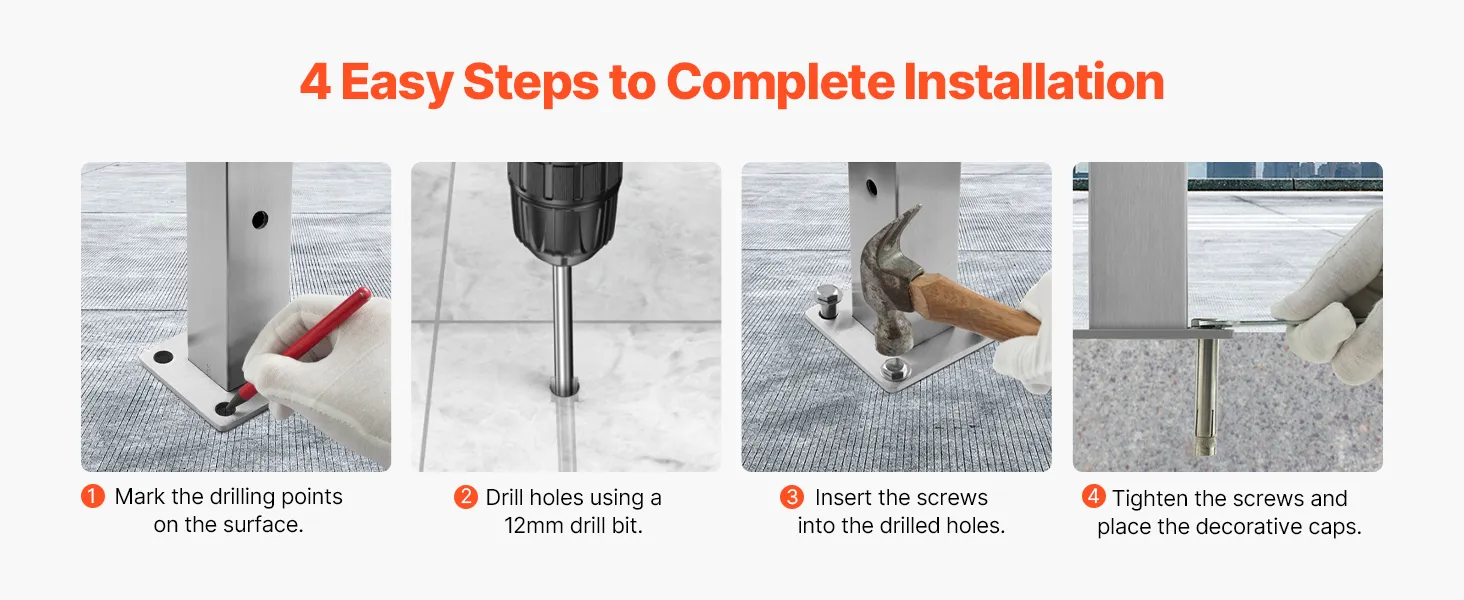 4 Easy Steps to Complete Installation

1 Mark the drilling points on the surface.

2 Drill holes using a 12mm drill bit.

3 Insert the screws into the drilled holes.

4 Tighten the screws and place the decorative caps.