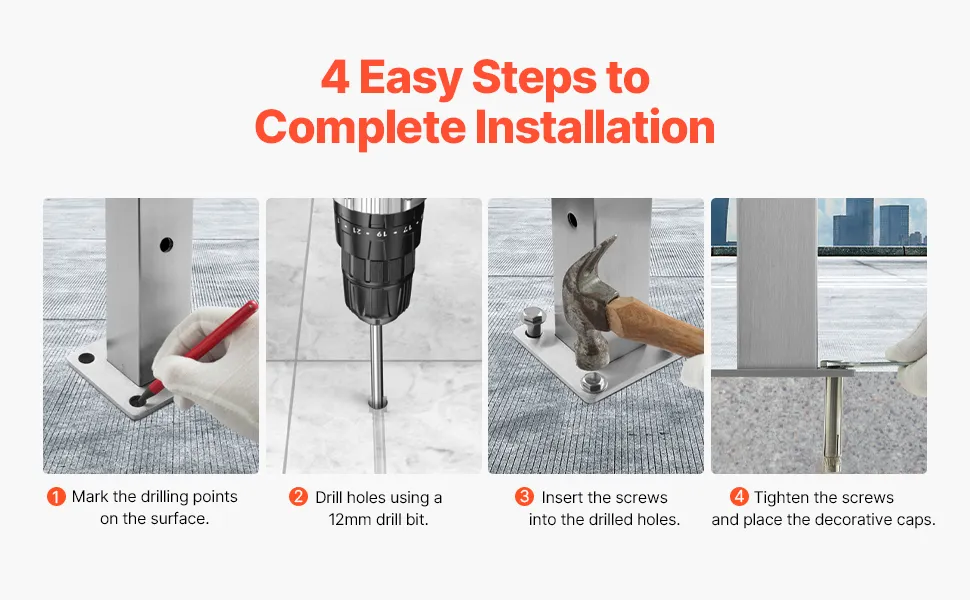 4 Easy Steps to Complete Installation

1 Mark the drilling points on the surface.

2 Drill holes using a 12mm drill bit.

3 Insert the screws into the drilled holes.

4 Tighten the screws and place the decorative caps.