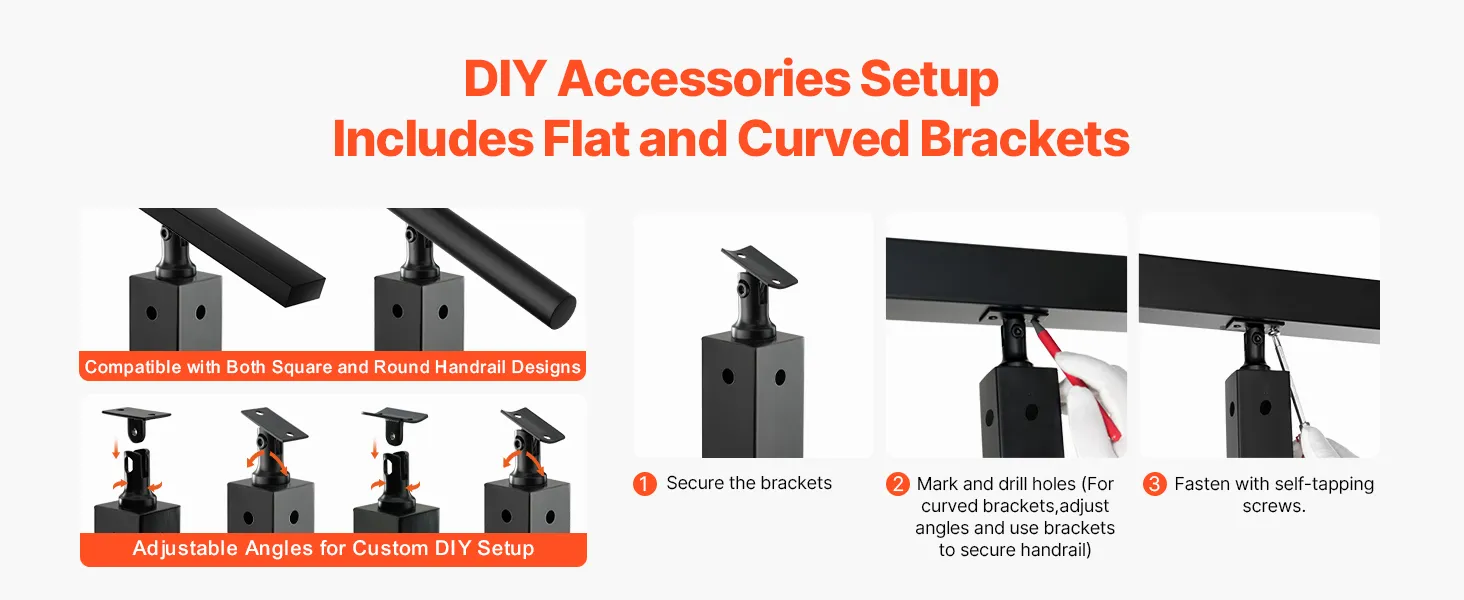 DIY Accessories Setup
Includes Flat and Curved Brackets

Compatible with Both Square and Round Handrail Designs

Adjustable Angles for Custom DIY Setup

1 Secure the brackets

2 Mark and drill holes (For curved brackets,adjust angles and use brackets to secure handrail)

3 Fasten with self-tapping screws.