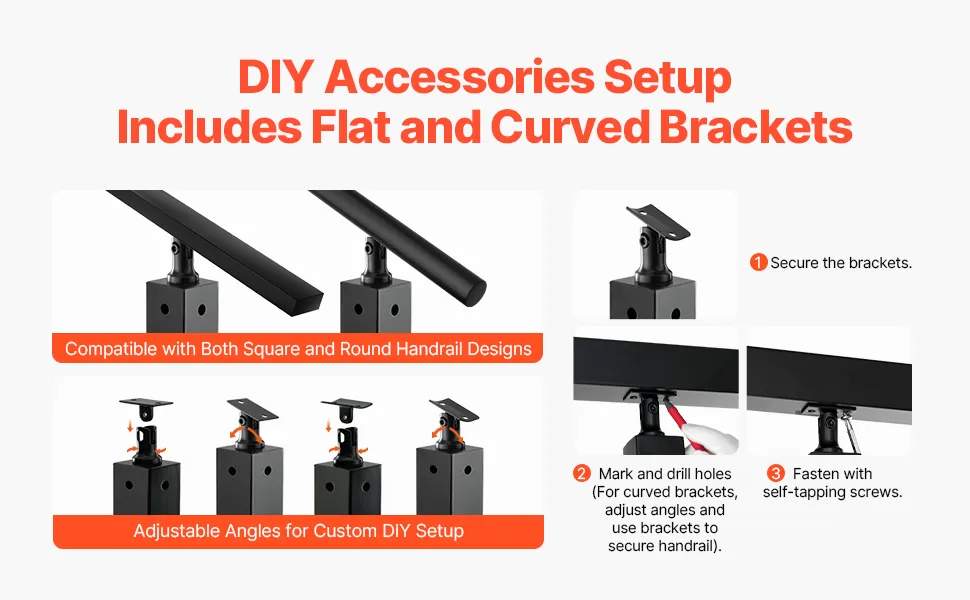 DIY Accessories Setup
Includes Flat and Curved Brackets

Compatible with Both Square and Round Handrail Designs

Adjustable Angles for Custom DIY Setup

1 Secure the brackets.

2 Mark and drill holes (For curved brackets, adjust angles and use brackets to secure handrail).

3 Fasten with self-tapping screws.