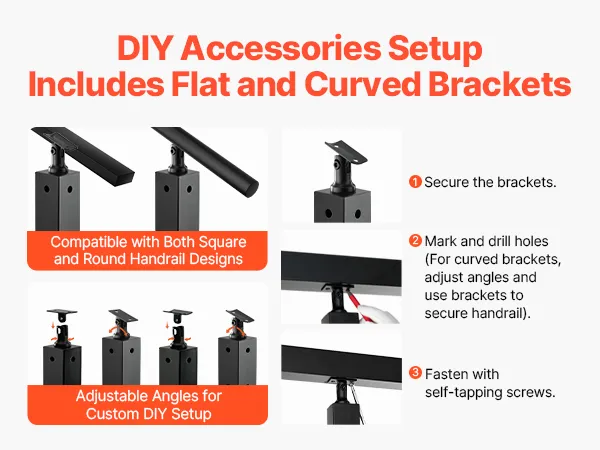 DIY Accessories Setup Includes Flat and Curved Brackets

Compatible with Both Square and Round Handrail Designs

Adjustable Angles for Custom DIY Setup

1 Secure the brackets.

2 Mark and drill holes (For curved brackets, adjust angles and use brackets to secure handrail).

3 Fasten with self-tapping screws.