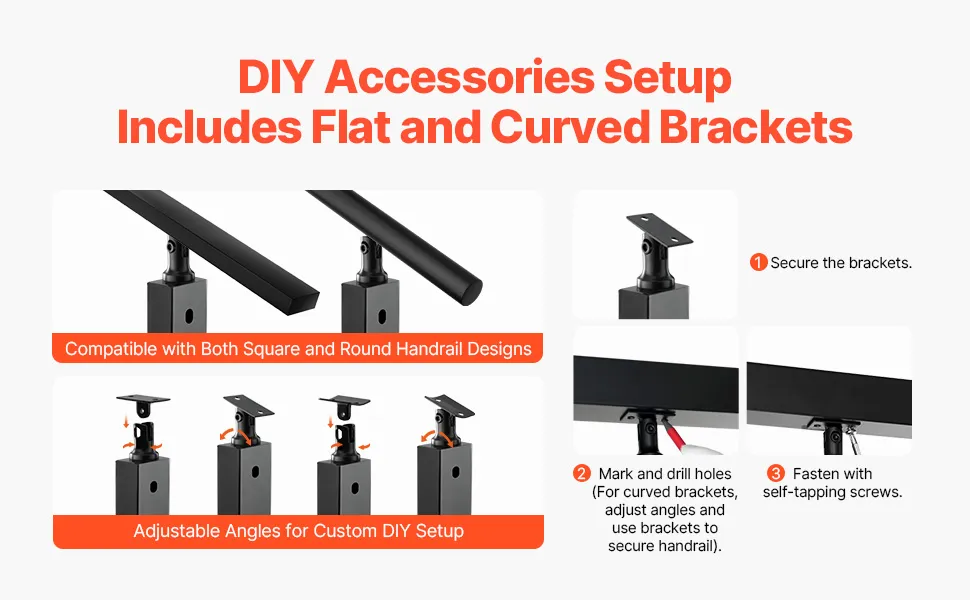 DIY Accessories Setup
Includes Flat and Curved Brackets

Compatible with Both Square and Round Handrail Designs

Adjustable Angles for Custom DIY Setup

1 Secure the brackets.

2 Mark and drill holes (For curved brackets, adjust angles and use brackets to secure handrail).

3 Fasten with self-tapping screws.