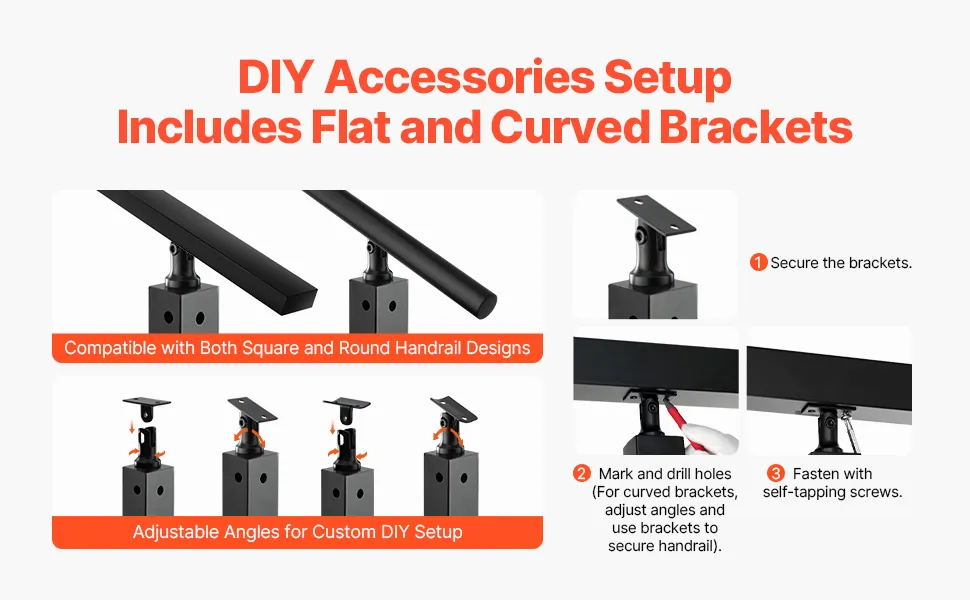 DIY Accessories Setup
Includes Flat and Curved Brackets

Compatible with Both Square and Round Handrail Designs

Adjustable Angles for Custom DIY Setup

1 Secure the brackets.

2 Mark and drill holes (For curved brackets, adjust angles and use brackets to secure handrail).

3 Fasten with self-tapping screws.