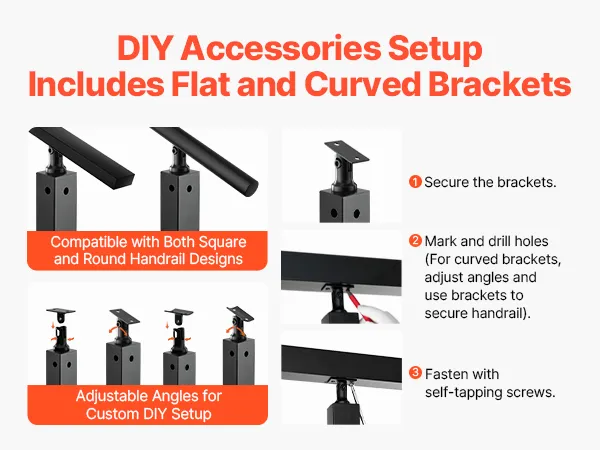 DIY Accessories Setup
Includes Flat and Curved Brackets

Compatible with Both Square and Round Handrail Designs

Adjustable Angles for Custom DIY Setup

1 Secure the brackets.

2 Mark and drill holes (For curved brackets, adjust angles and use brackets to secure handrail).

3 Fasten with self-tapping screws.