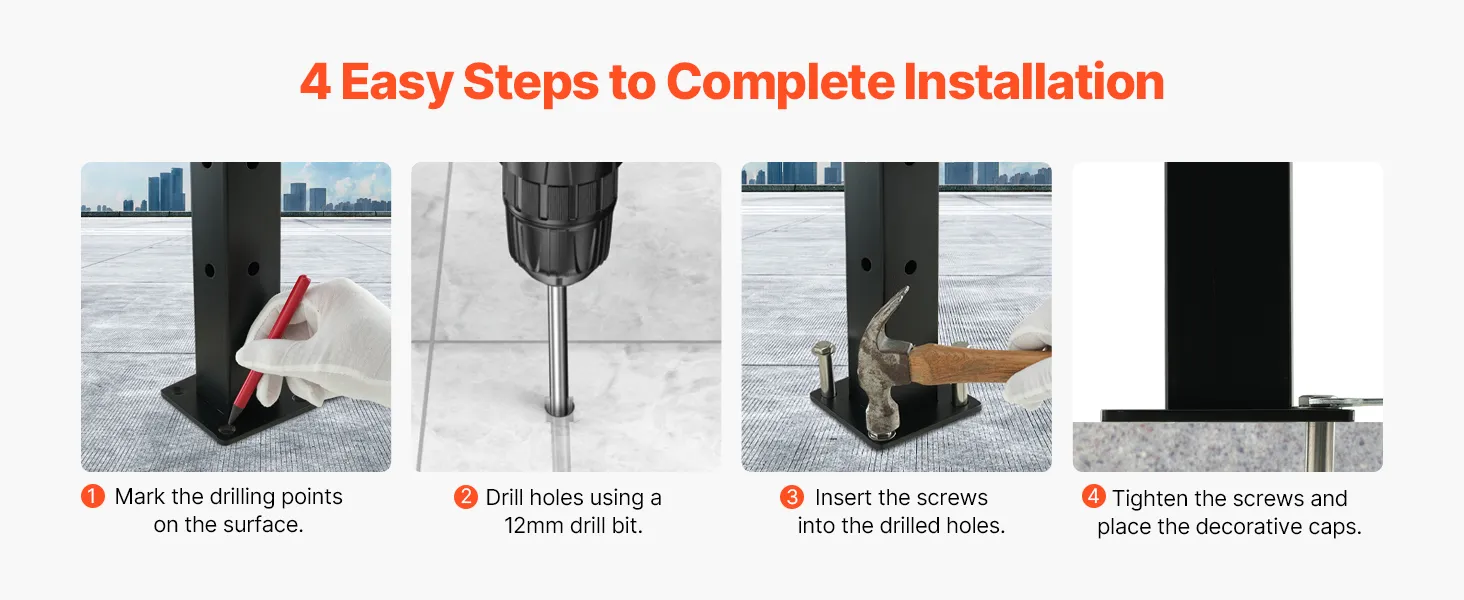 4 Easy Steps to Complete Installation

1 Mark the drilling points on the surface.

2 Drill holes using a 12mm drill bit.

3 Insert the screws into the drilled holes.

4 Tighten the screws and place the decorative caps.