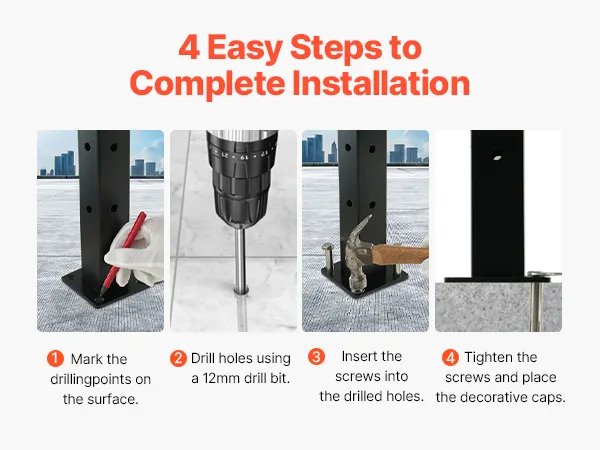 4 Easy Steps to Complete Installation

21 19 17

1 Mark the drillingpoints on the surface.

2 Drill holes using a 12mm drill bit.

3 Insert the screws into the drilled holes.

4 Tighten the screws and place the decorative caps.