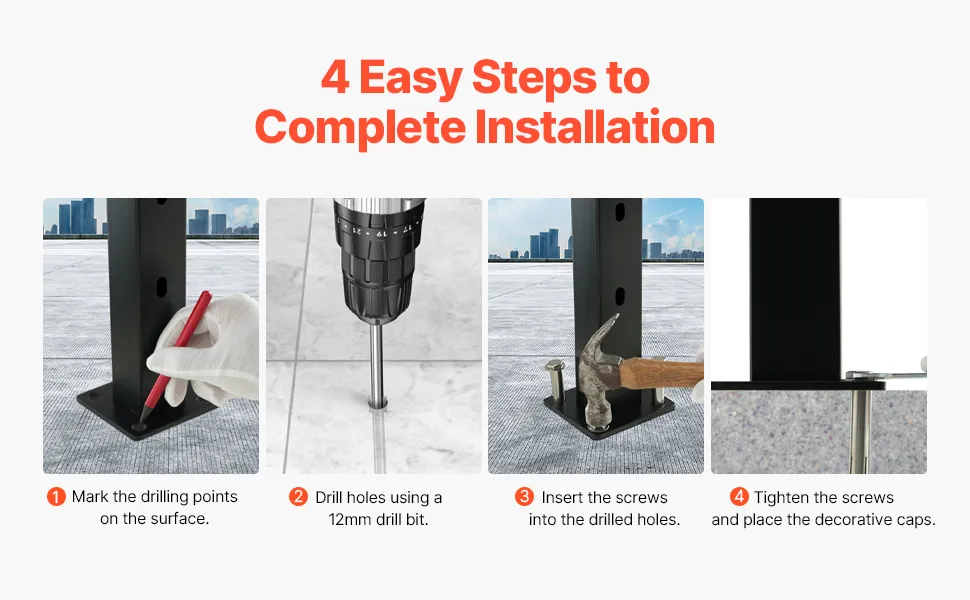 4 Easy Steps to Complete Installation

1 Mark the drilling points on the surface.

2 Drill holes using a 12mm drill bit.

3 Insert the screws into the drilled holes.

4 Tighten the screws and place the decorative caps.