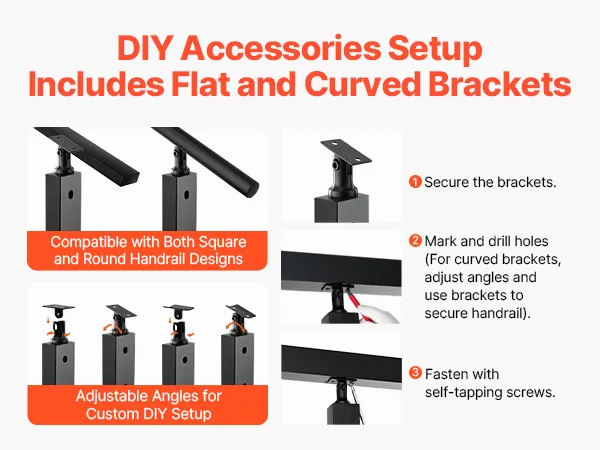 DIY Accessories Setup
Includes Flat and Curved Brackets

Compatible with Both Square and Round Handrail Designs

Adjustable Angles for Custom DIY Setup

1 Secure the brackets.

2 Mark and drill holes (For curved brackets, adjust angles and use brackets to secure handrail).

3 Fasten with self-tapping screws.