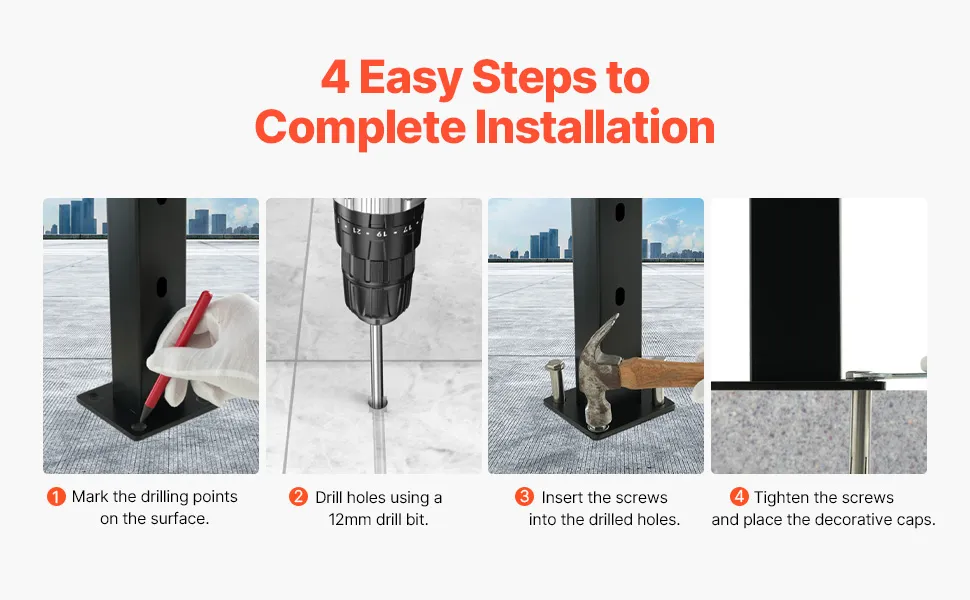 4 Easy Steps to
Complete Installation

1 Mark the drilling points on the surface.

2 Drill holes using a 12mm drill bit.

3 Insert the screws into the drilled holes.

4 Tighten the screws and place the decorative caps.