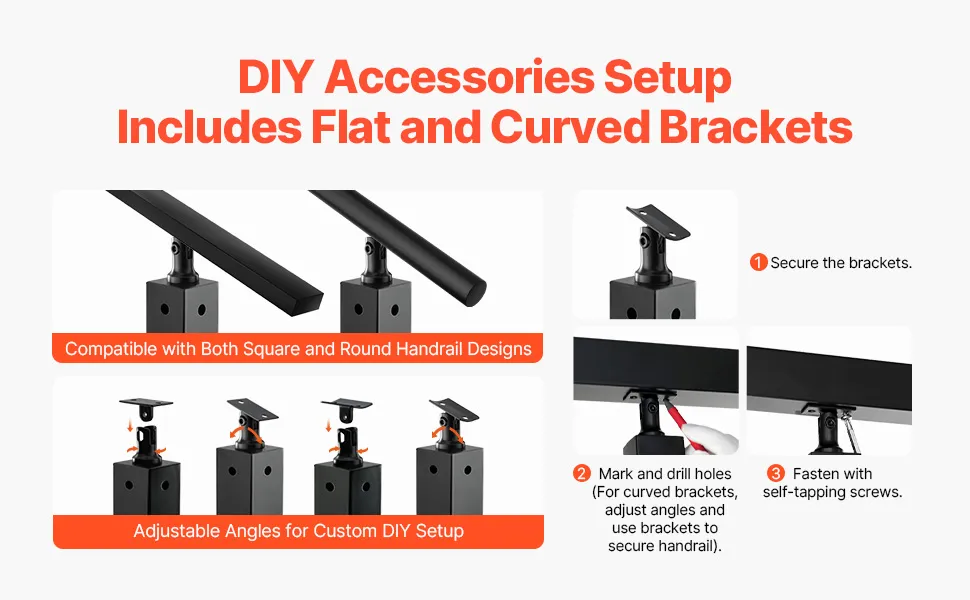 DIY Accessories Setup
Includes Flat and Curved Brackets

Compatible with Both Square and Round Handrail Designs

Adjustable Angles for Custom DIY Setup

1 Secure the brackets.

2 Mark and drill holes (For curved brackets, adjust angles and use brackets to secure handrail).

3 Fasten with self-tapping screws.