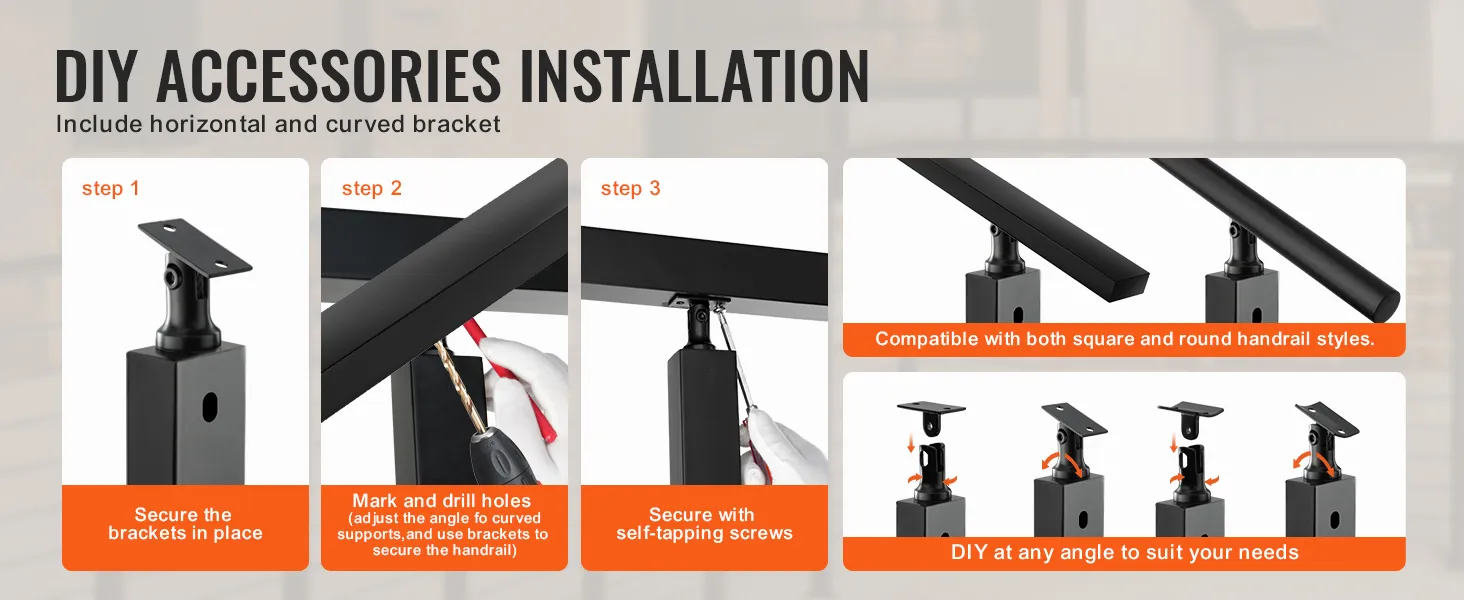 DIY ACCESSORIES INSTALLATION
Include horizontal and curved bracket

step 1
Secure the brackets in place

step 2
Mark and drill holes
(adjust the angle fo curved supports,and use brackets to secure the handrail)

step 3
Secure with self-tapping screws

Compatible with both square and round handrail styles.

DIY at any angle to suit your needs