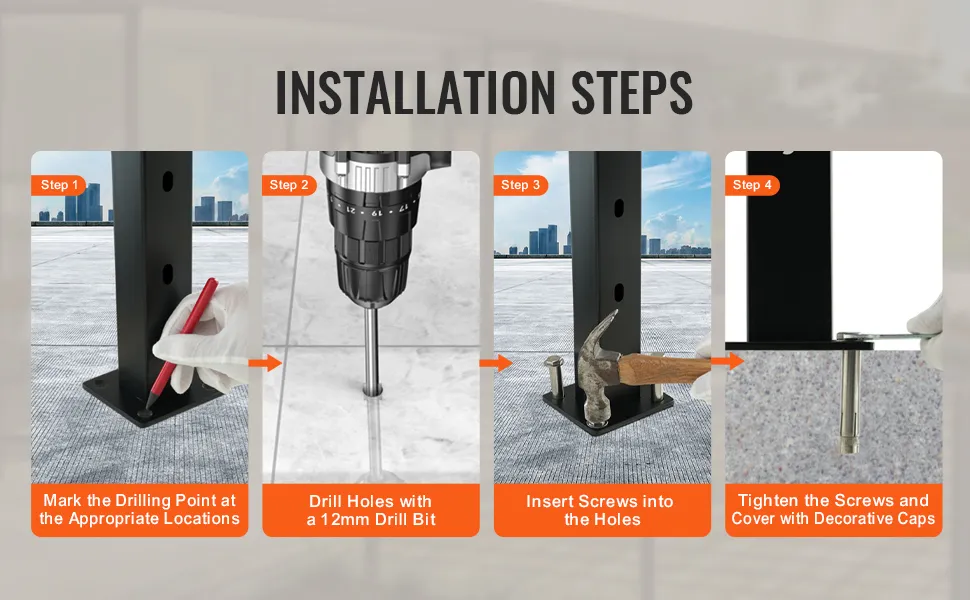 INSTALLATION STEPS

Step 1

Mark the Drilling Point at the Appropriate Locations

Step 2

Drill Holes with a 12mm Drill Bit

Step 3

Insert Screws into the Holes

Step 4

Tighten the Screws and Cover with Decorative Caps