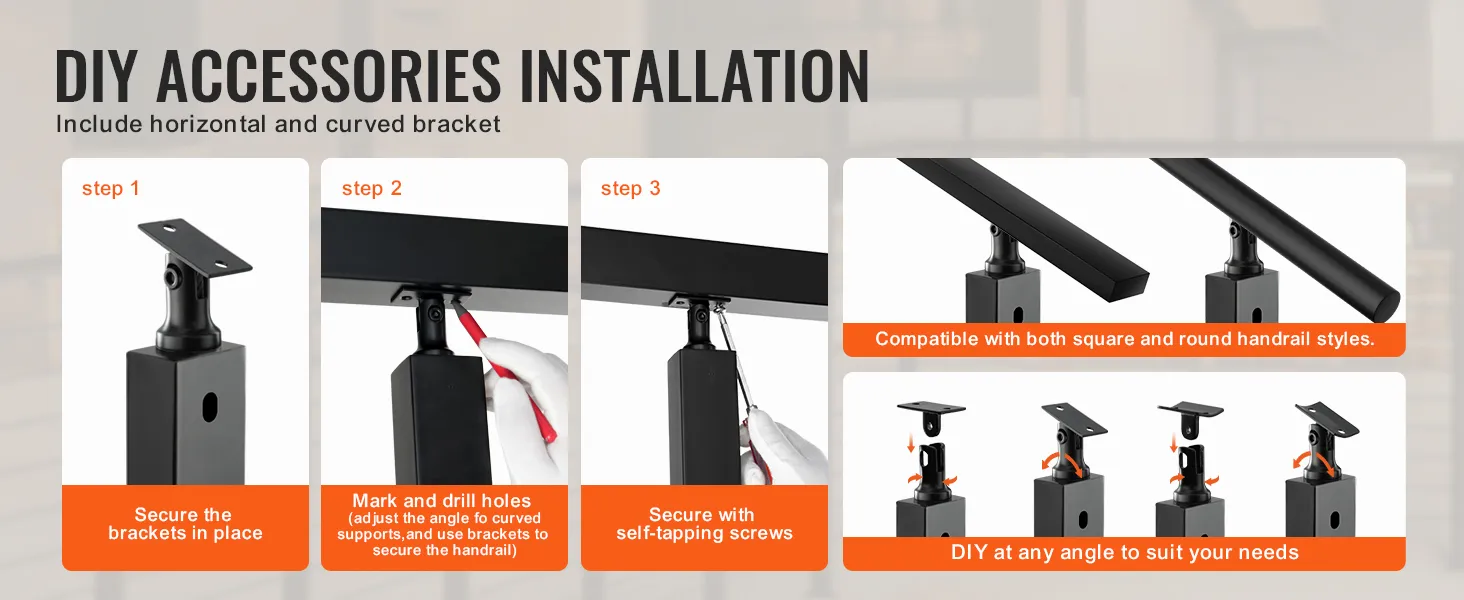 DIY ACCESSORIES INSTALLATION

Include horizontal and curved bracket

step 1

Secure the brackets in place

step 2

Mark and drill holes (adjust the angle fo curved supports,and use brackets to secure the handrail)

step 3

Secure with self-tapping screws

Compatible with both square and round handrail styles.

DIY at any angle to suit your needs