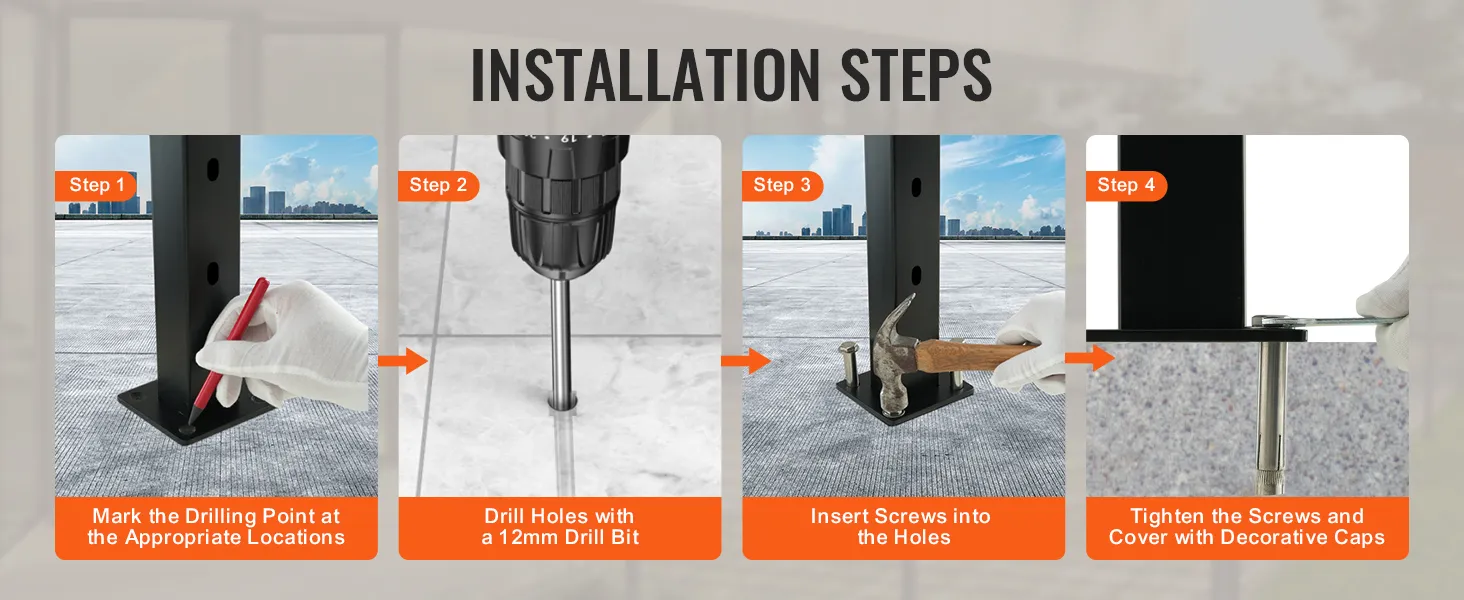 INSTALLATION STEPS

Step 1
Mark the Drilling Point at the Appropriate Locations

Step 2
Drill Holes with a 12mm Drill Bit

Step 3
Insert Screws into the Holes

Step 4
Tighten the Screws and Cover with Decorative Caps