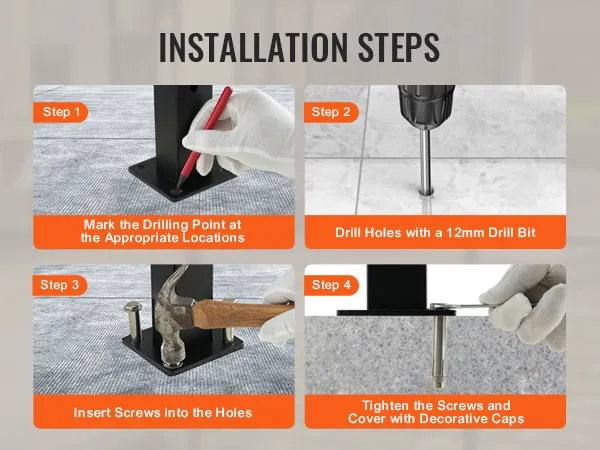 INSTALLATION STEPS

Step 1

Mark the Drilling Point at the Appropriate Locations

Step 2

Drill Holes with a 12mm Drill Bit

Step 3

Insert Screws into the Holes

Step 4

Tighten the Screws and Cover with Decorative Caps