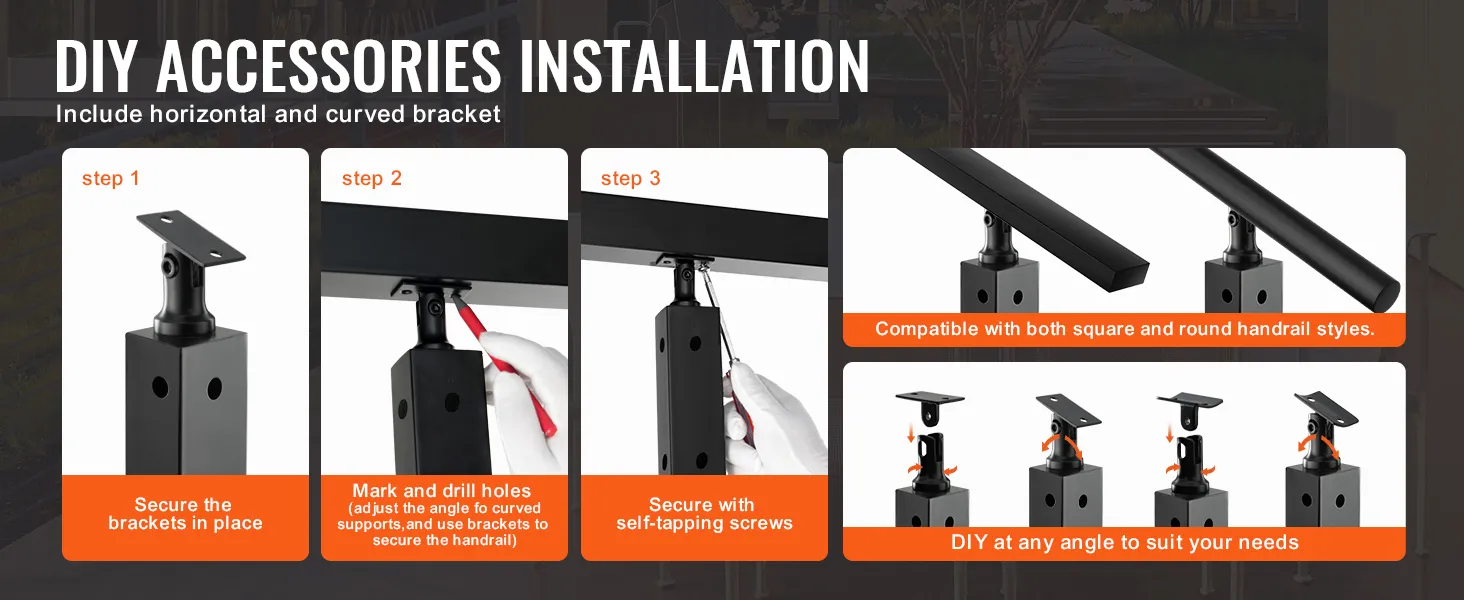 DIY ACCESSORIES INSTALLATION
Include horizontal and curved bracket

step 1

Secure the brackets in place

step 2

Mark and drill holes (adjust the angle fo curved supports,and use brackets to secure the handrail)

step 3

Secure with self-tapping screws

Compatible with both square and round handrail styles.

DIY at any angle to suit your needs