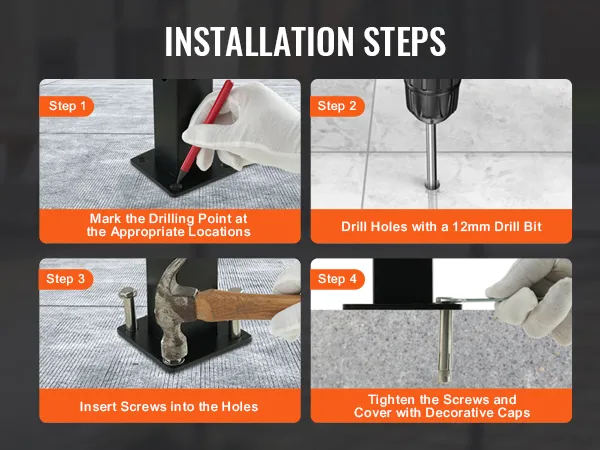 INSTALLATION STEPS

Step 1

Mark the Drilling Point at the Appropriate Locations

Step 2

Drill Holes with a 12mm Drill Bit

Step 3

Insert Screws into the Holes

Step 4

Tighten the Screws and Cover with Decorative Caps