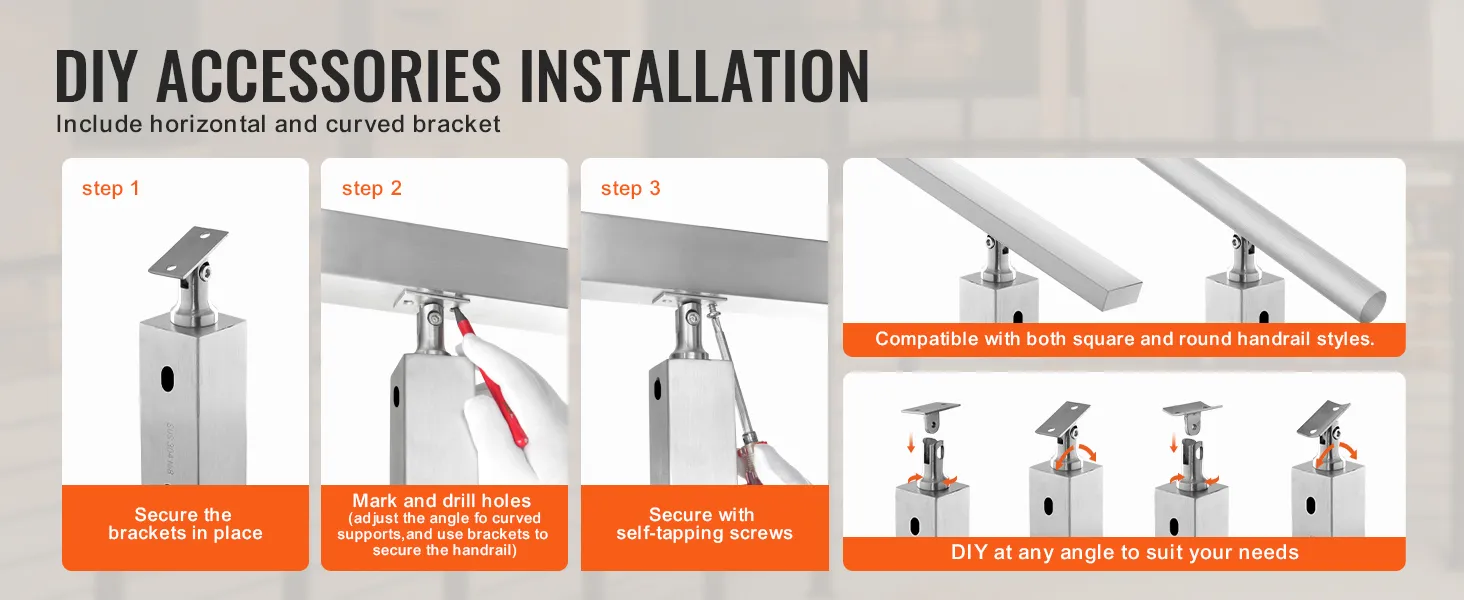 DIY ACCESSORIES INSTALLATION
Include horizontal and curved bracket

step 1
Secure the brackets in place

step 2
Mark and drill holes (adjust the angle fo curved supports,and use brackets to secure the handrail)

step 3
Secure with self-tapping screws

Compatible with both square and round handrail styles.

DIY at any angle to suit your needs