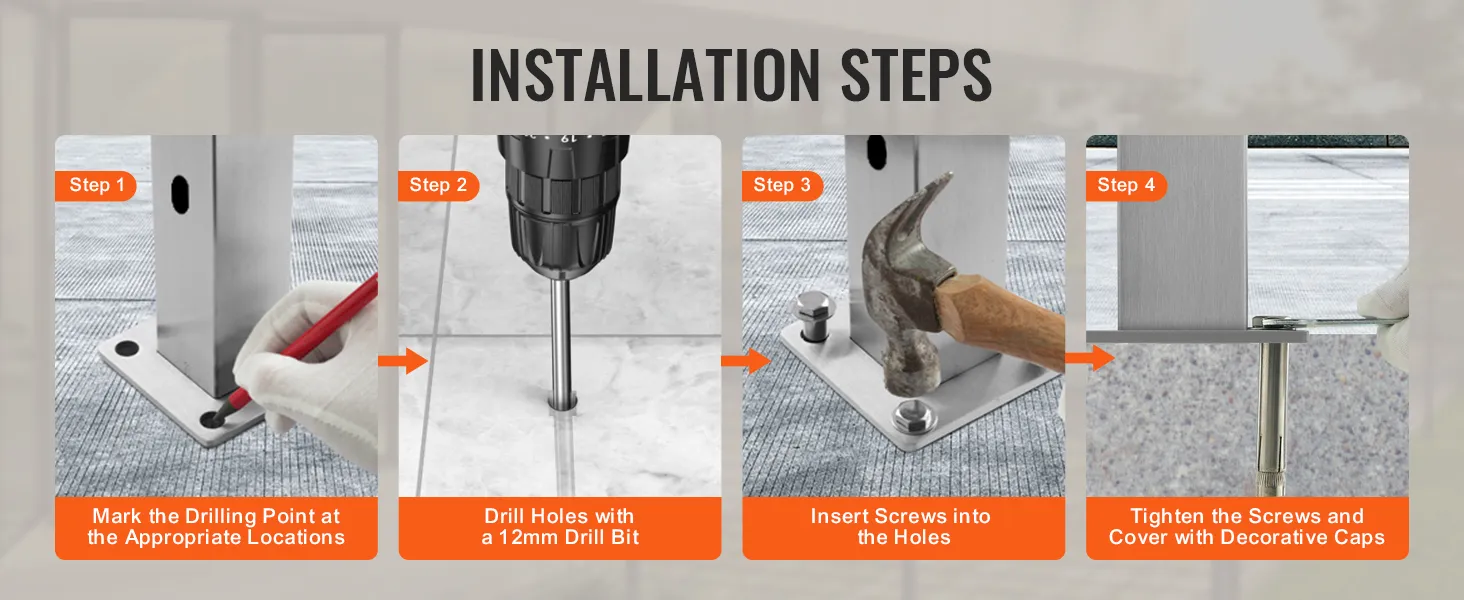 INSTALLATION STEPS

Step 1

Mark the Drilling Point at the Appropriate Locations

Step 2

Drill Holes with a 12mm Drill Bit

Step 3

Insert Screws into the Holes

Step 4

Tighten the Screws and Cover with Decorative Caps