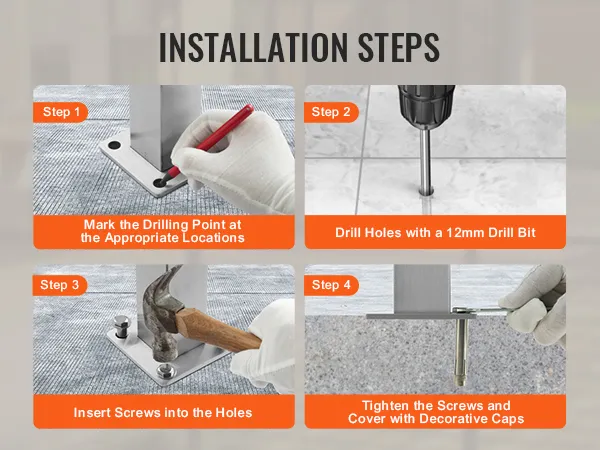 INSTALLATION STEPS

Step 1

Mark the Drilling Point at the Appropriate Locations

Step 2

Drill Holes with a 12mm Drill Bit

Step 3

Insert Screws into the Holes

Step 4

Tighten the Screws and Cover with Decorative Caps