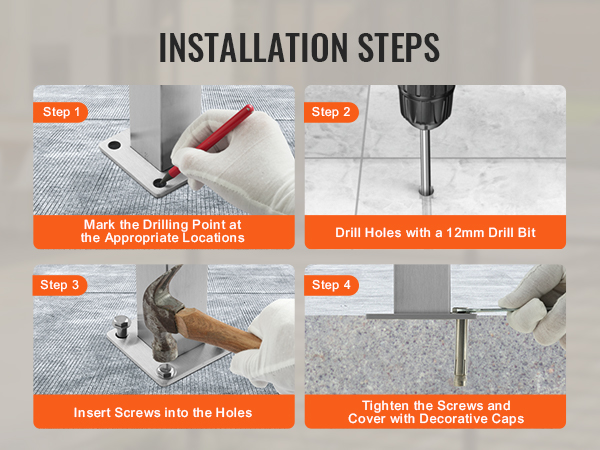 INSTALLATION STEPS

Step 1

Mark the Drilling Point at the Appropriate Locations

Step 2

Drill Holes with a 12mm Drill Bit

Step 3

Insert Screws into the Holes

Step 4

Tighten the Screws and Cover with Decorative Caps