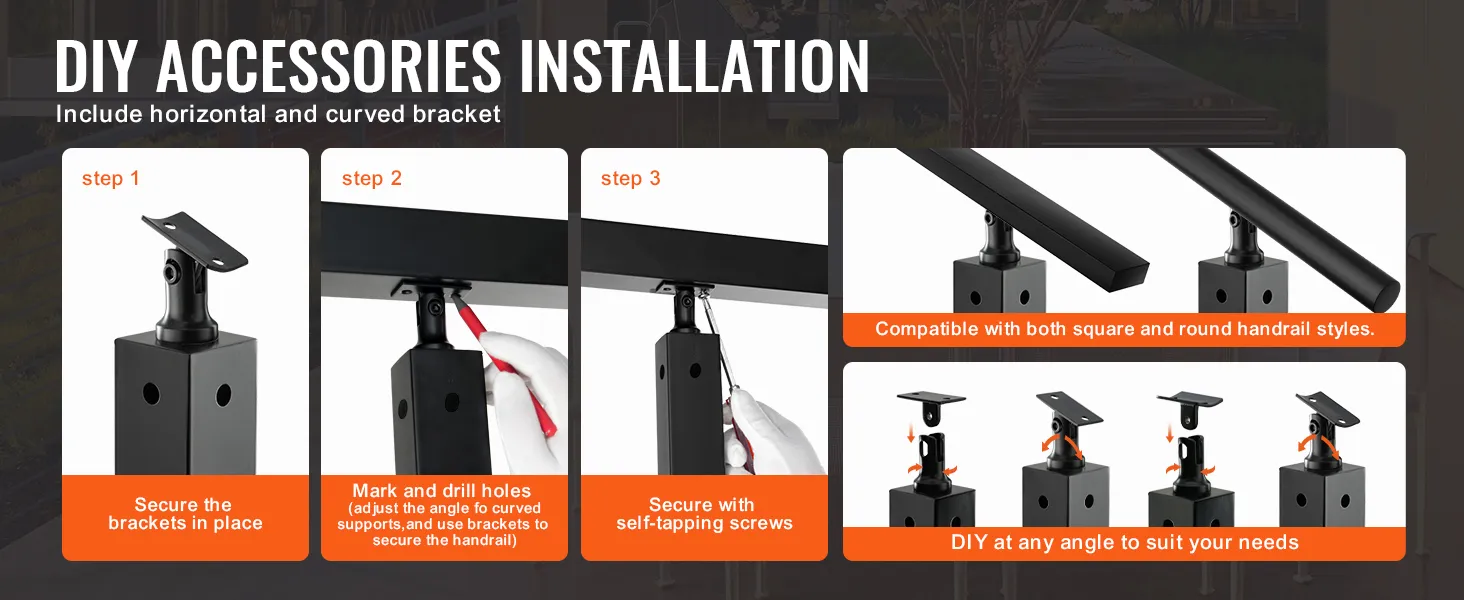 DIY ACCESSORIES INSTALLATION

Include horizontal and curved bracket

step 1

Secure the brackets in place

step 2

Mark and drill holes (adjust the angle fo curved supports,and use brackets to secure the handrail)

step 3

Secure with self-tapping screws

Compatible with both square and round handrail styles.

DIY at any angle to suit your needs