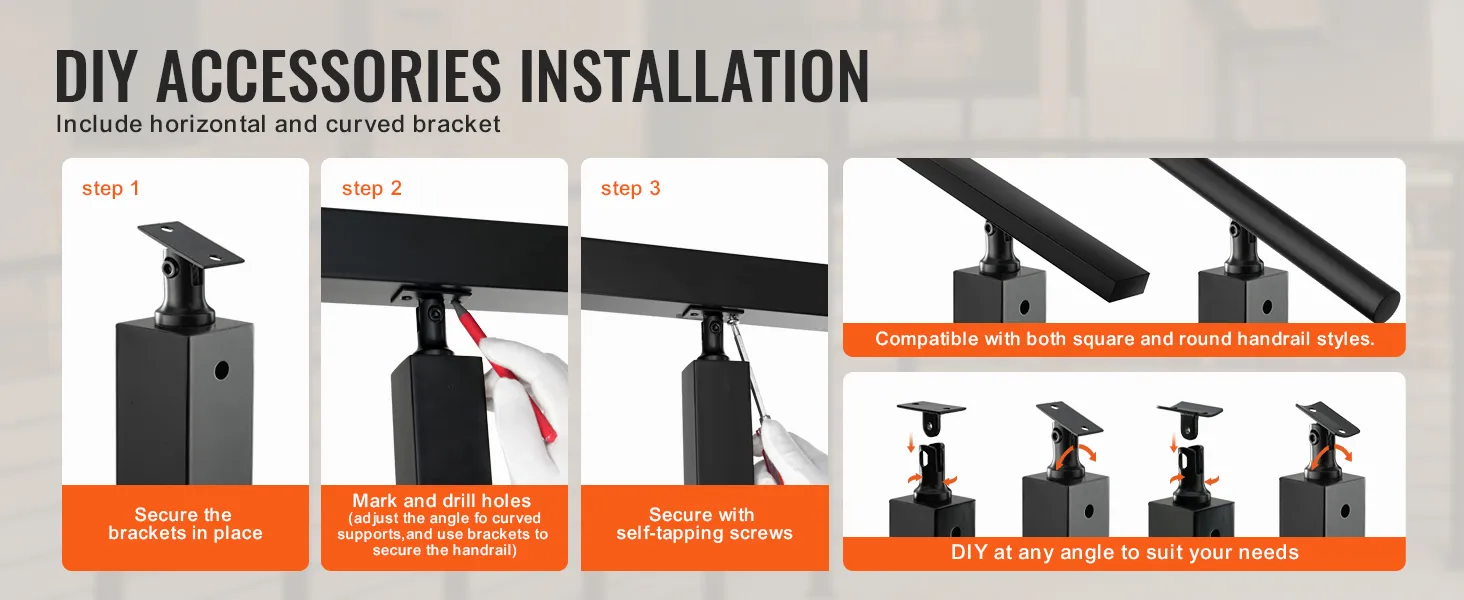 DIY ACCESSORIES INSTALLATION
Include horizontal and curved bracket

step 1

Secure the brackets in place

step 2

Mark and drill holes
(adjust the angle fo curved supports,and use brackets to secure the handrail)

step 3

Secure with self-tapping screws

Compatible with both square and round handrail styles.

DIY at any angle to suit your needs