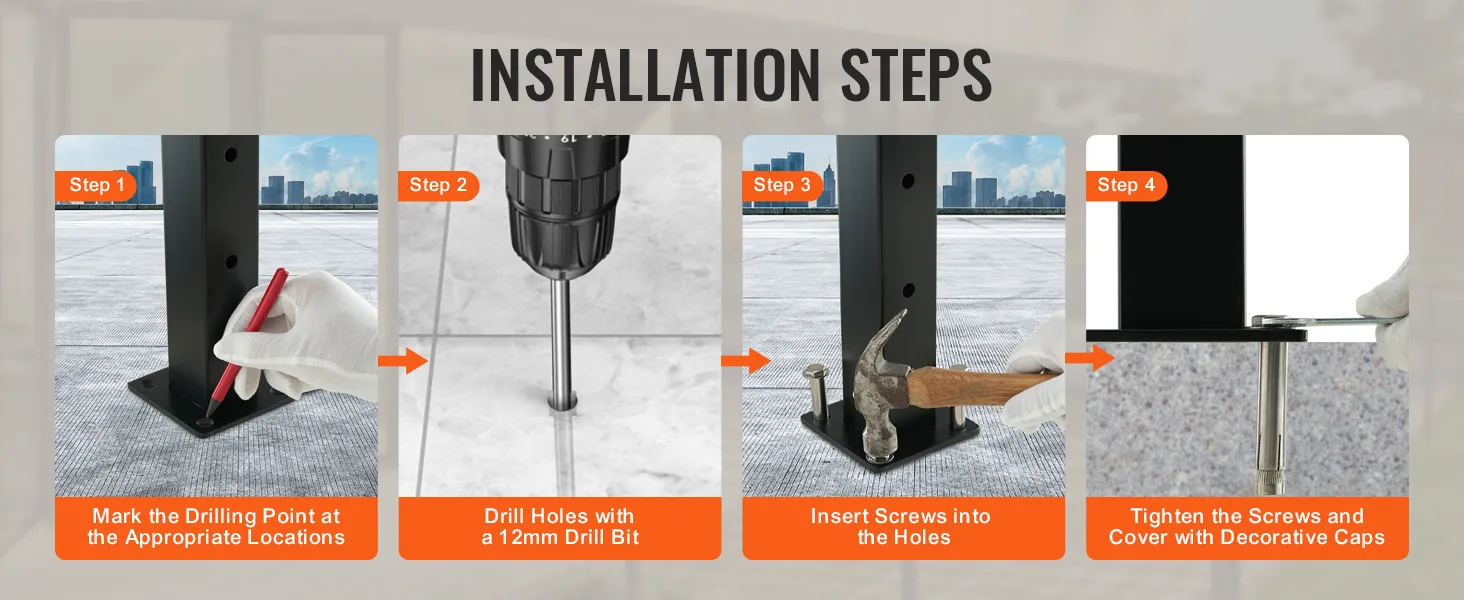 INSTALLATION STEPS

Step 1

Mark the Drilling Point at the Appropriate Locations

Step 2

Drill Holes with a 12mm Drill Bit

Step 3

Insert Screws into the Holes

Step 4

Tighten the Screws and Cover with Decorative Caps