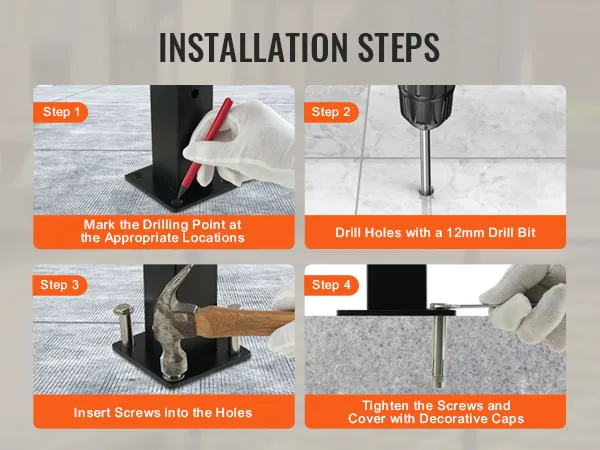 INSTALLATION STEPS

Step 1

Mark the Drilling Point at the Appropriate Locations

Step 2

Drill Holes with a 12mm Drill Bit

Step 3

Insert Screws into the Holes

Step 4

Tighten the Screws and Cover with Decorative Caps