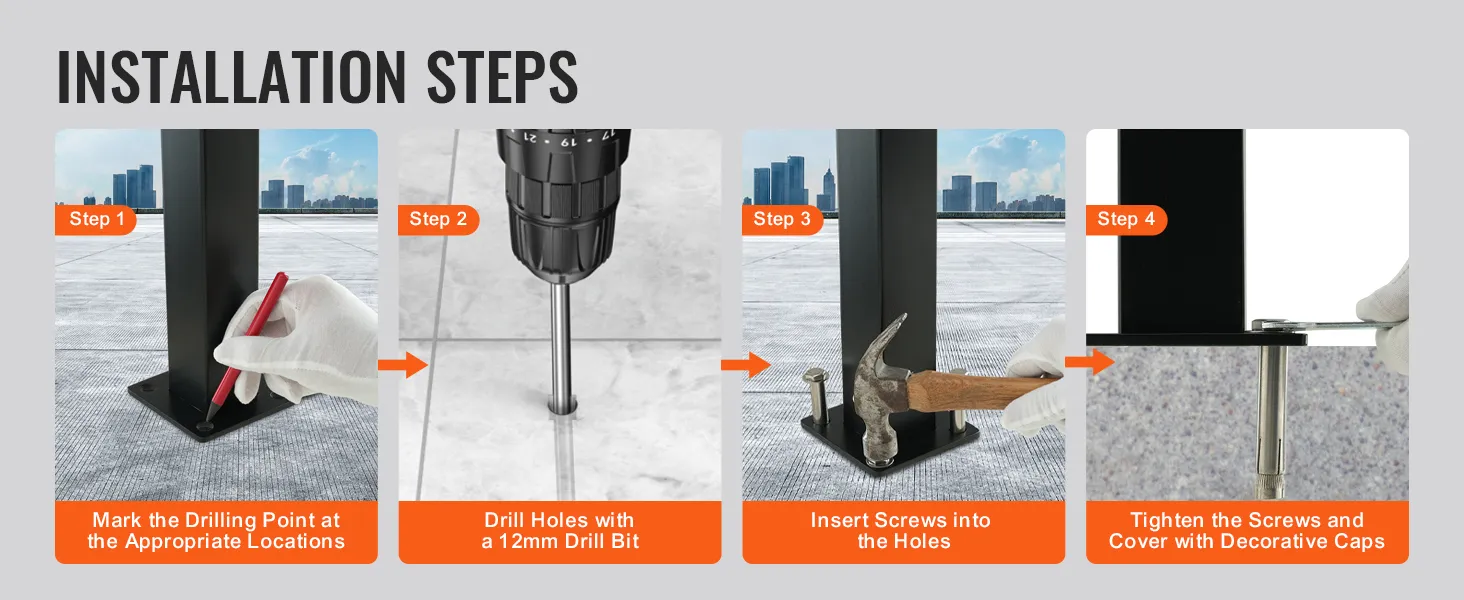 INSTALLATION STEPS

Step 1

Mark the Drilling Point at the Appropriate Locations

Step 2

17 19 21

Drill Holes with a 12mm Drill Bit

Step 3

Insert Screws into the Holes

Step 4

Tighten the Screws and Cover with Decorative Caps